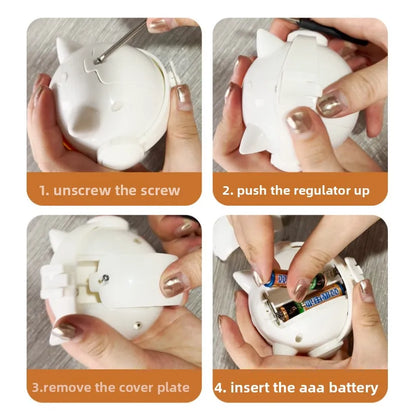 1. unscrew the screw

2. push the regulator up

3.remove the cover plate

4. insert the aaa battery